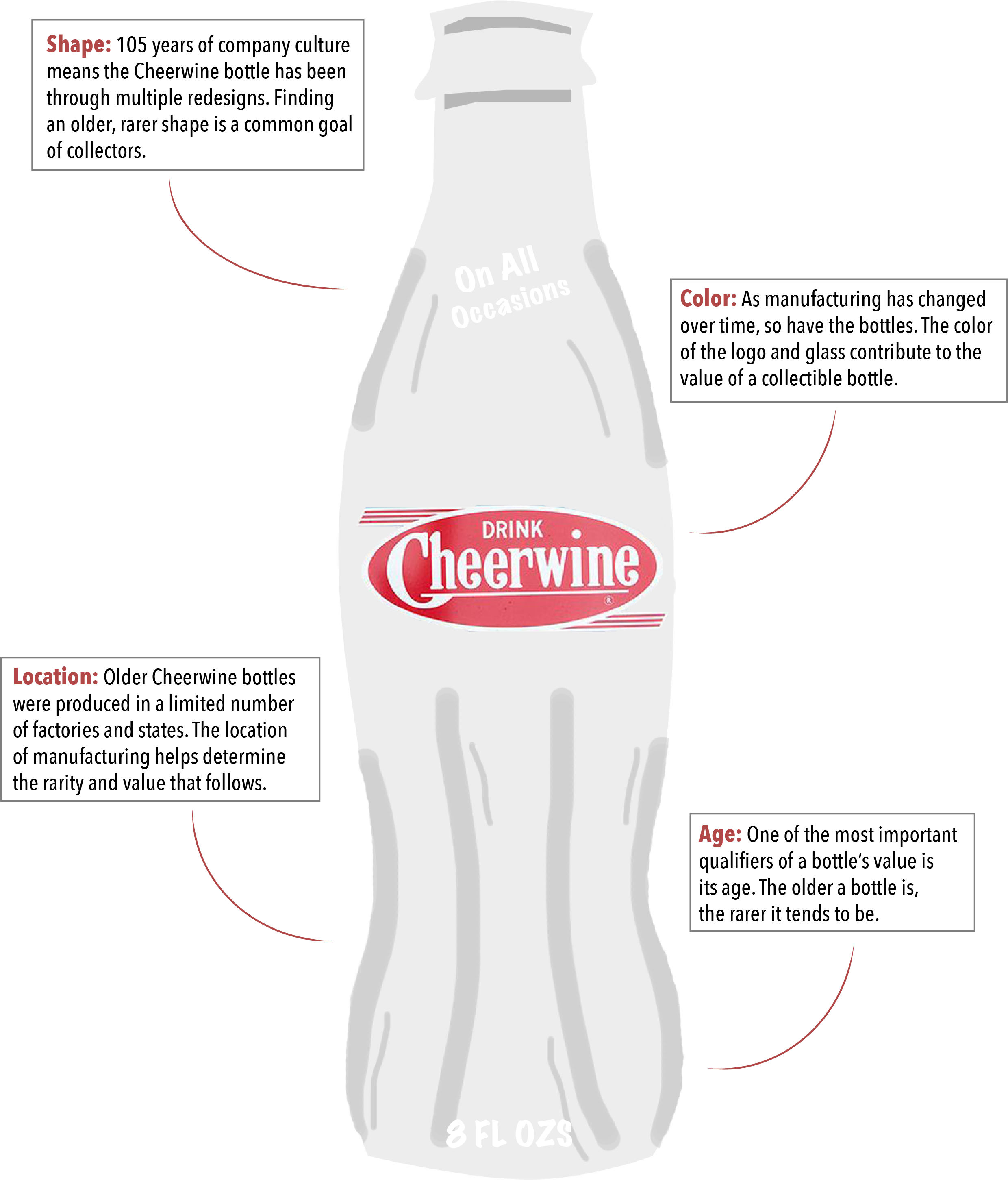 Shape: 105 years of company culture means the Cheerwine bottle has been through multiple redesigns. Finding an older, rarer shape is a common goal of collectors.

On All Occasions

Color: As manufacturing has changed over time, so have the bottles. The color of the logo and glass contribute to the value of a collectible bottle.

DRINK Cheerwine ®

Location: Older Cheerwine bottles were produced in a limited number of factories and states. The location of manufacturing helps determine the rarity and value that follows.

Age: One of the most important qualifiers of a bottle's value is its age. The older a bottle is, the rarer it tends to be.

8 FL OZS